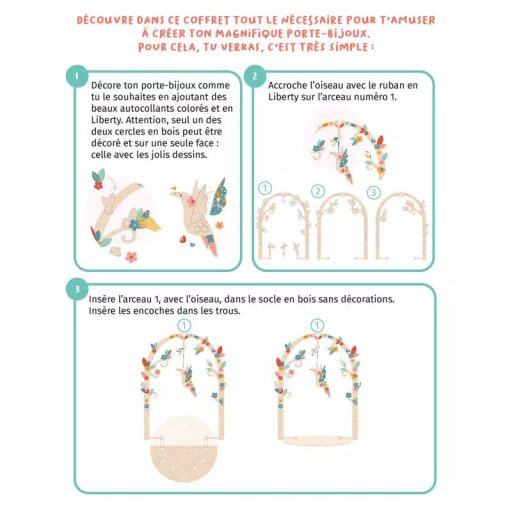 DÉCOUVRE DANS CE COFFRET TOUT LE NÉCESSAIRE POUR T'AMUSER À CRÉER TON MAGNIFIQUE PORTE-BIJOUX. POUR CELA, TU VERRAS, C'EST TRÈS SIMPLE :

1

Décore ton porte-bijoux comme tu le souhaites en ajoutant des beaux autocollants colorés et en Liberty. Attention, seul un des deux cercles en bois peut être décoré et sur une seule face : celle avec les jolis dessins.

2

Accroche l'oiseau avec le ruban en Liberty sur l'arceau numéro 1.

1 2 3

3

Insère l'arceau 1, avec l'oiseau, dans le socle en bois sans décorations. Insère les encoches dans les trous.

1 1