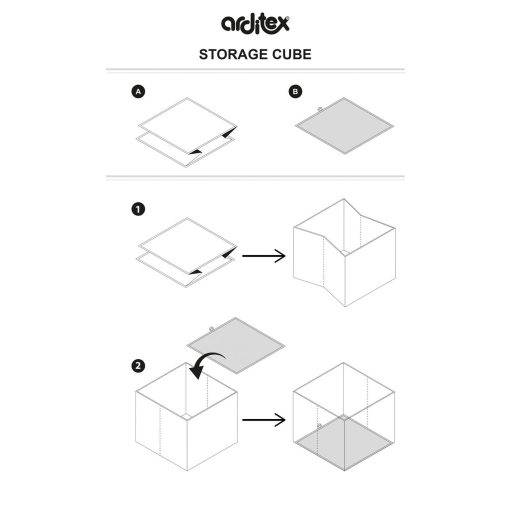 arditex

STORAGE CUBE

A

B

1

2