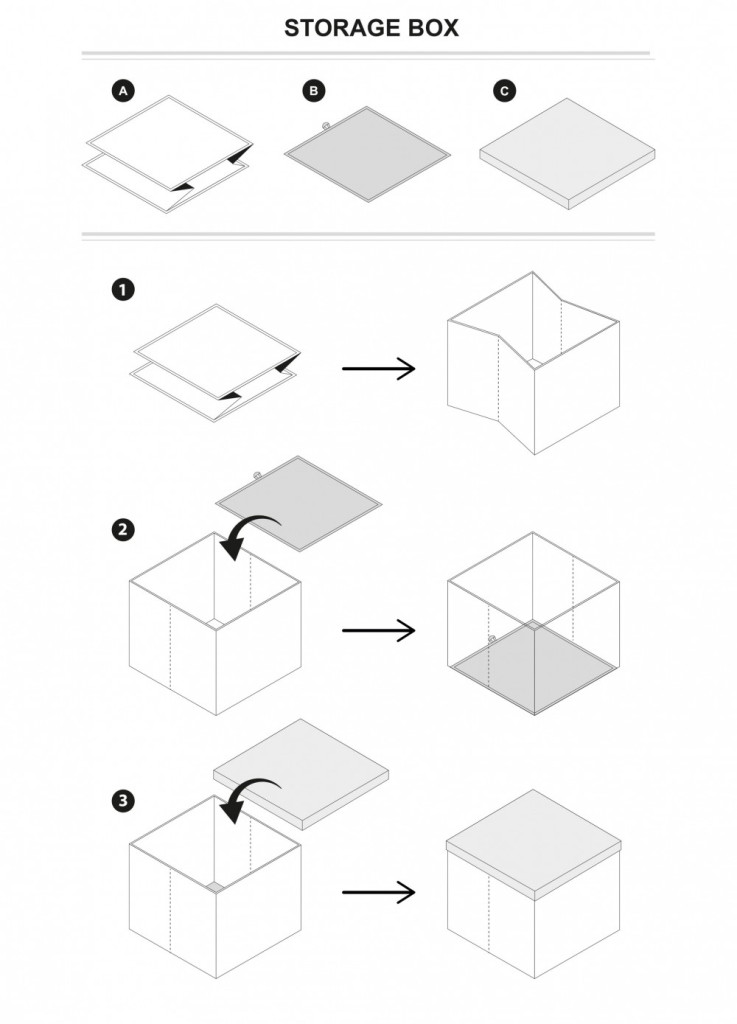 STORAGE BOX

A

B

C

1

2

3